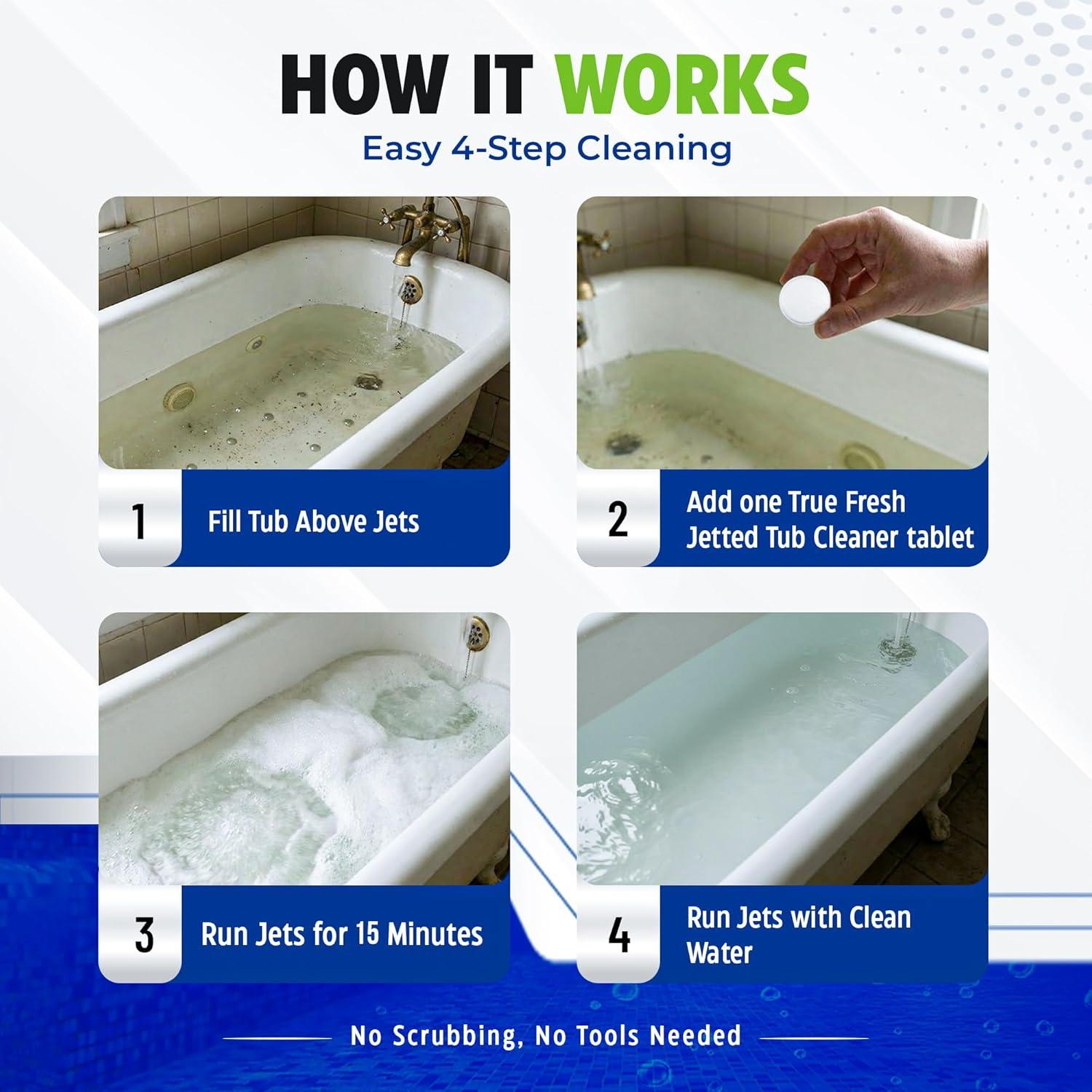 HOW IT WORKS

Easy 4-Step Cleaning

1 Fill Tub Above Jets

2 Add one True Fresh Jetted Tub Cleaner tablet

3 Run Jets for 15 Minutes

4 Run Jets with Clean Water

No Scrubbing, No Tools Needed